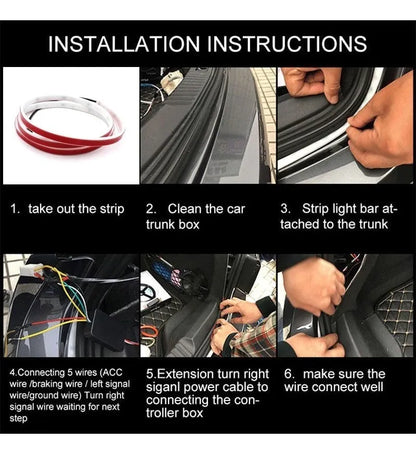 INSTALLATION INSTRUCTIONS

1. take out the strip

2. Clean the car trunk box

3. Strip light bar attached to the trunk

4.Connecting 5 wires (ACC wire /braking wire / left signal wire/ground wire) Turn right signal wire waiting for next step

5.Extension turn right siganl power cable to connecting the controller box

6. make sure the wire connect well